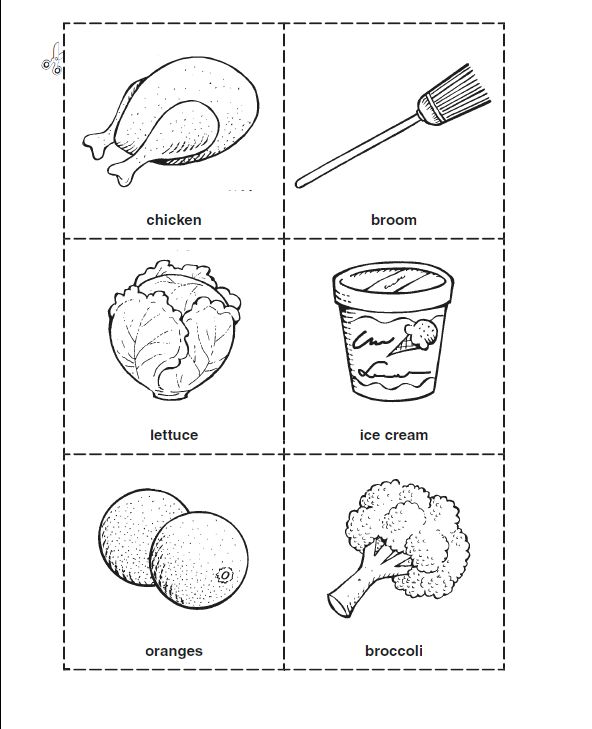 chicken

broom

lettuce

ice cream

oranges

broccoli